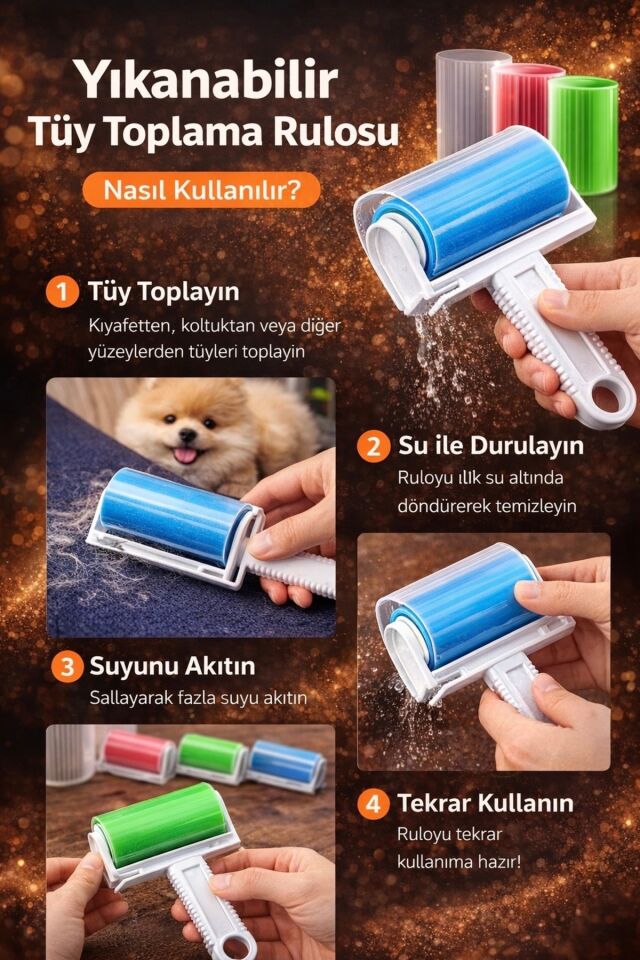 Yıkanabilir
Tüy Toplama Rulosu

Nasıl Kullanılır?

1 Tüy Toplayın
Kıyafetten, koltuktan veya diğer yüzeylerden tüyleri toplayin

2 Su ile Durulayın
Ruloyu ılık su altında döndürerek temizleyin

3 Suyunu Akıtın
Sallayarak fazla suyu akıtın

4 Tekrar Kullanın
Ruloyu tekrar kullanıma hazır!